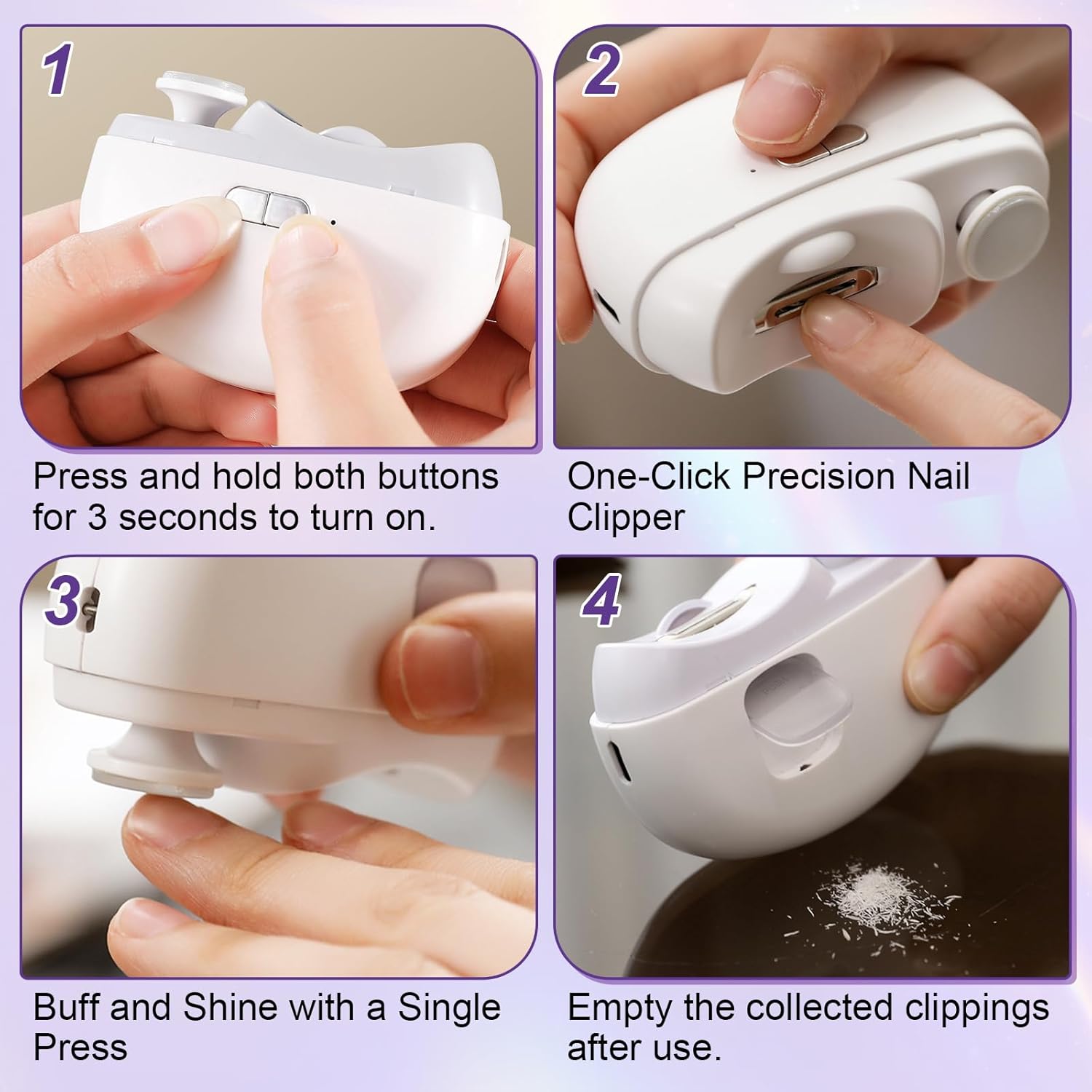 1

Press and hold both buttons for 3 seconds to turn on.

2

One-Click Precision Nail Clipper

3

Buff and Shine with a Single Press

4

Empty the collected clippings after use.